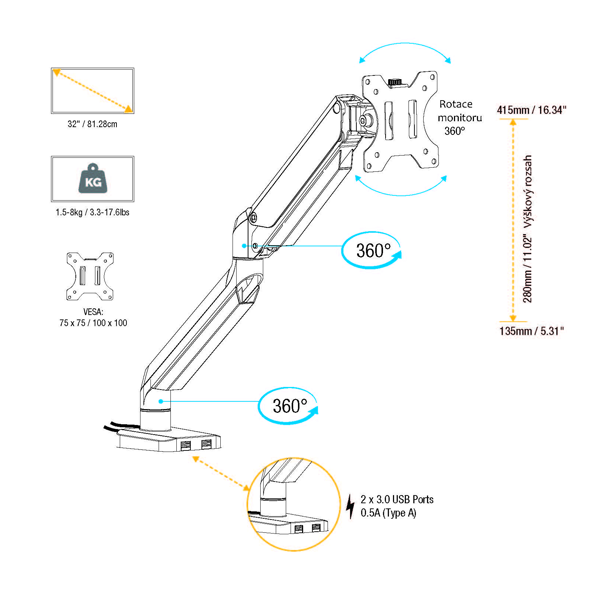 32" / 81.28cm

KG

1.5-8kg / 3.3-17.6lbs

VESA:
75 x 75 / 100 x 100

Rotace monitoru 360°

415mm / 16.34"

280mm / 11.02" Výškový rozsah

135mm / 5.31"

360°

360°

2 x 3.0 USB Ports
0.5A (Type A)